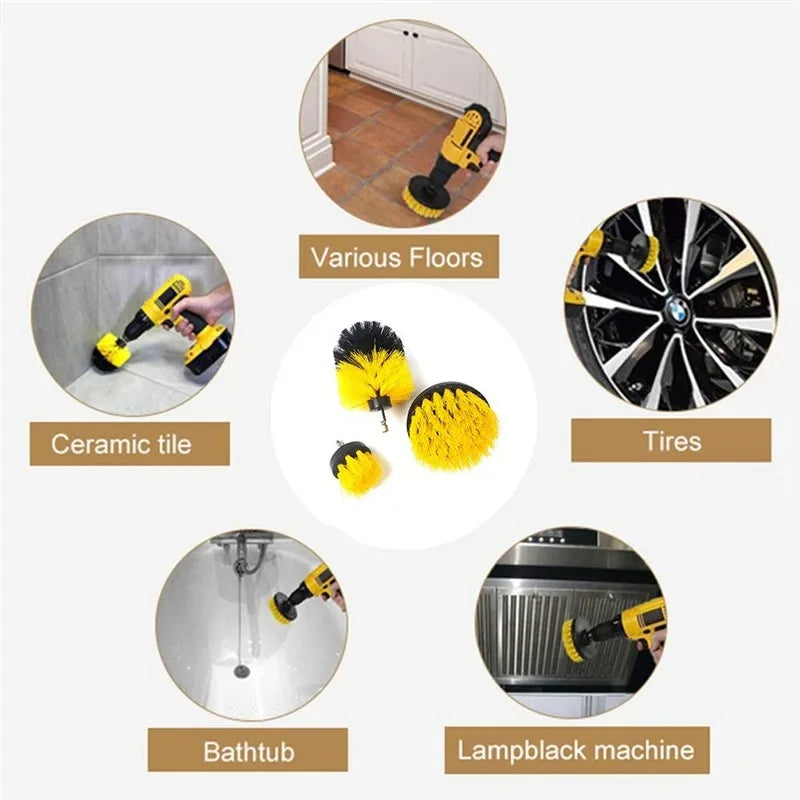 Various Floors

Ceramic tile

Tires

Bathtub

Lampblack machine